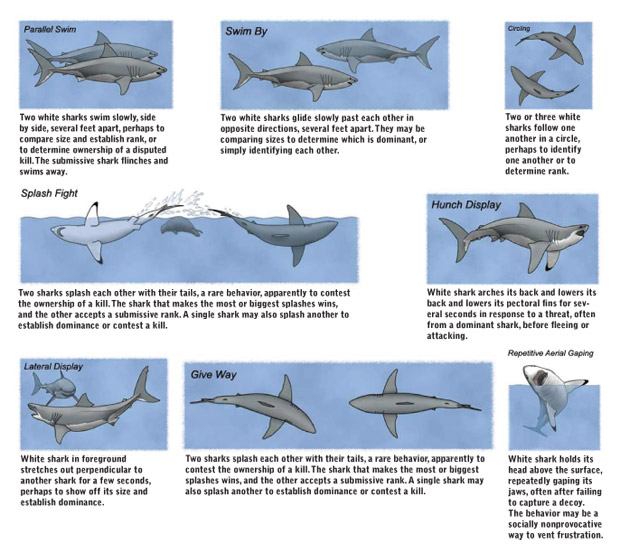 Parallel Swim

Two white sharks swim slowly, side by side, several feet apart, perhaps to compare size and establish rank, or to determine ownership of a disputed kill. The submissive shark flinches and swims away.

Swim By

Two white sharks glide slowly past each other in opposite directions, several feet apart. They may be comparing sizes to determine which is dominant, or simply identifying each other.

Circling

Two or three white sharks follow one another in a circle, perhaps to identify one another or to determine rank.

Splash Fight

Two sharks splash each other with their tails, a rare behavior, apparently to contest the ownership of a kill. The shark that makes the most or biggest splashes wins, and the other accepts a submissive rank. A single shark may also splash another to establish dominance or contest a kill.

Hunch Display

White shark arches its back and lowers its back and lowers its pectoral fins for several seconds in response to a threat, often from a dominant shark, before fleeing or attacking.

Lateral Display

White shark in foreground stretches out perpendicular to another shark for a few seconds, perhaps to show off its size and establish dominance.

Give Way

Two sharks splash each other with their tails, a rare behavior, apparently to contest the ownership of a kill. The shark that makes the most or biggest splashes wins, and the other accepts a submissive rank. A single shark may also splash another to establish dominance or contest a kill.

Repetitive Aerial Gaping

White shark holds its head above the surface, repeatedly gaping its jaws, often after failing to capture a decoy. The behavior may be a socially nonprovocative way to vent frustration.